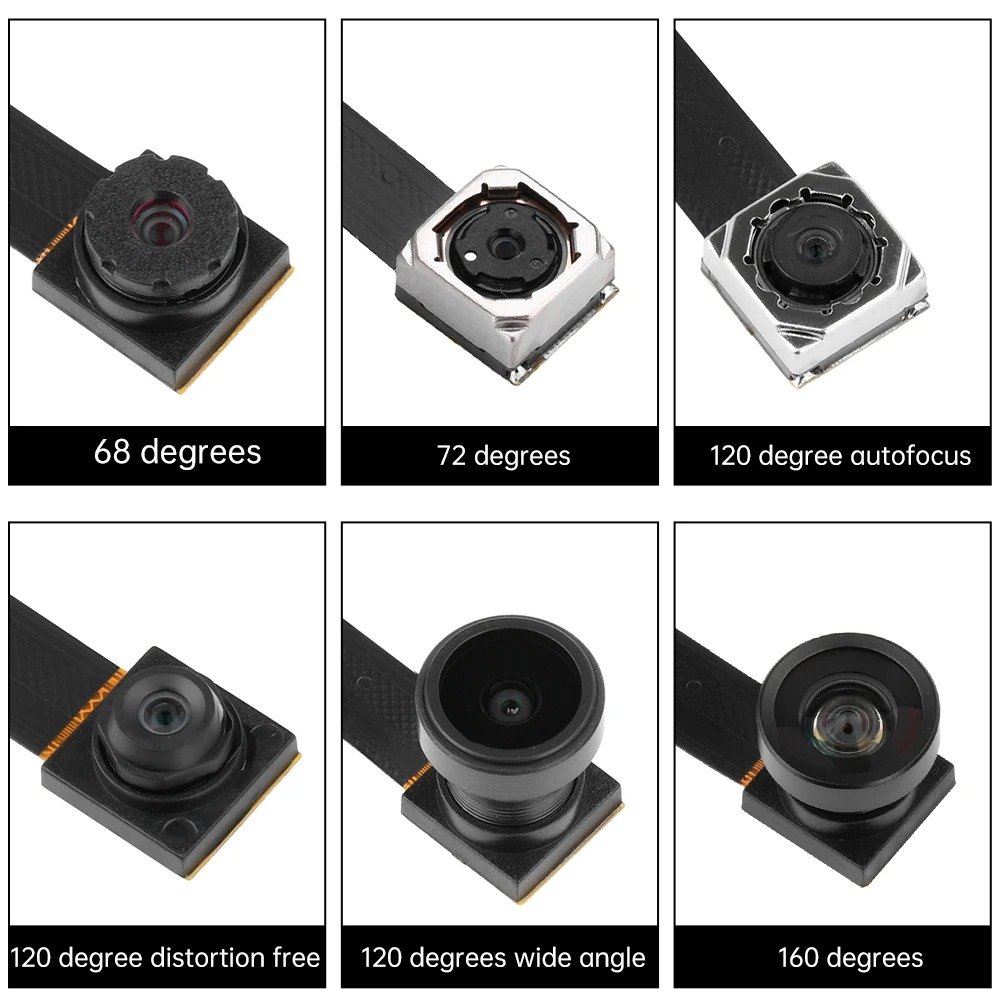 68 degrees

72 degrees

120 degree autofocus

120 degree distortion free

120 degrees wide angle

160 degrees